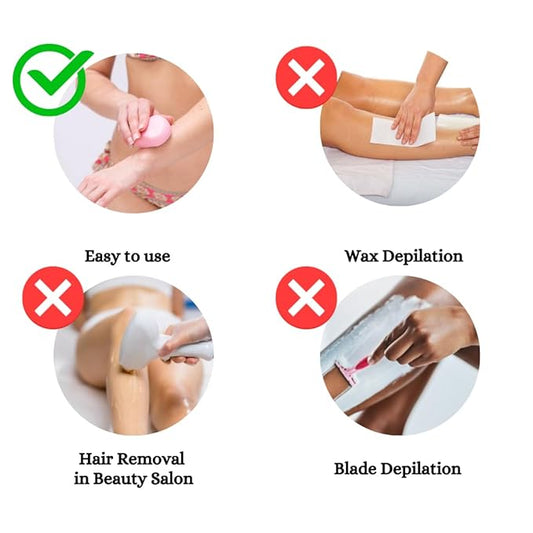 Easy to use

Wax Depilation

Hair Removal
in Beauty Salon

Blade Depilation